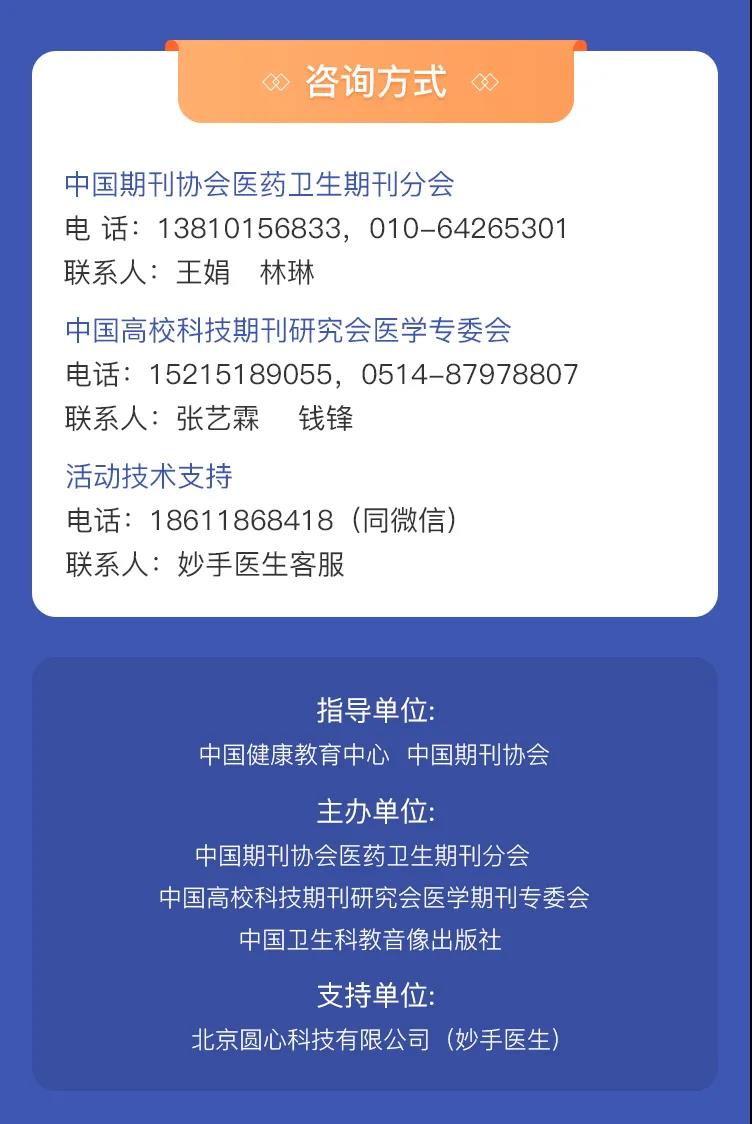 咨询方式

中国期刊协会医药卫生期刊分会
电 话：13810156833，010-64265301
联系人：王娟 林琳

中国高校科技期刊研究会医学专委会
电话：15215189055，0514-87978807
联系人：张艺霖 钱锋

活动技术支持
电话：18611868418（同微信）
联系人：妙手医生客服

指导单位:
中国健康教育中心 中国期刊协会

主办单位:
中国期刊协会医药卫生期刊分会
中国高校科技期刊研究会医学期刊专委会
中国卫生科教音像出版社

支持单位:
北京圆心科技有限公司（妙手医生）